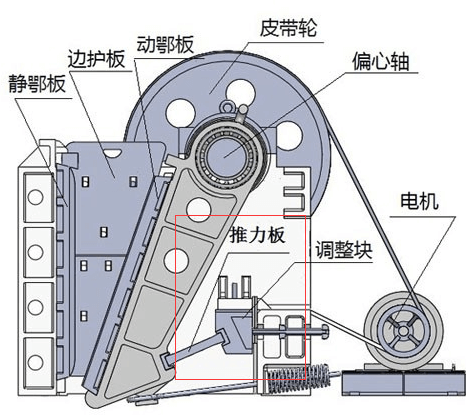 皮带轮
动鄂板
边护板
偏心轴
静鄂板
电机
推力板
调整块