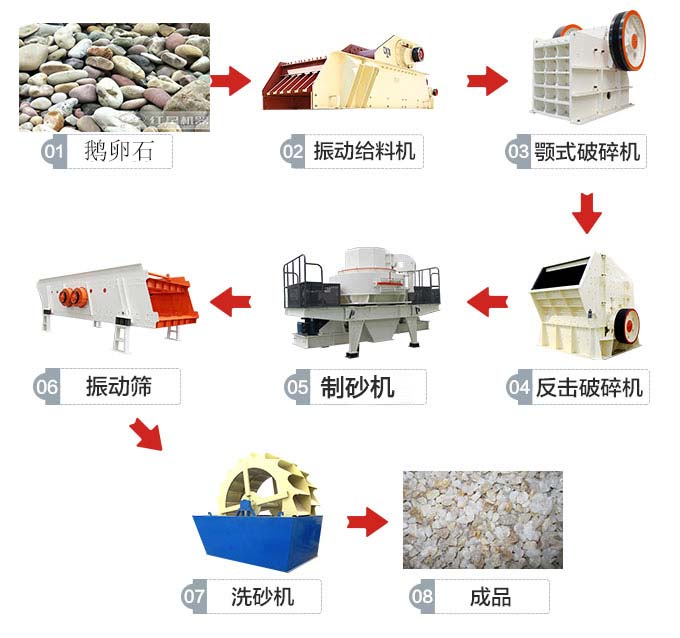 红星机器

01 鹅卵石

02 振动给料机

03 颚式破碎机

04 反击破碎机

05 制砂机

06 振动筛

07 洗砂机

08 成品