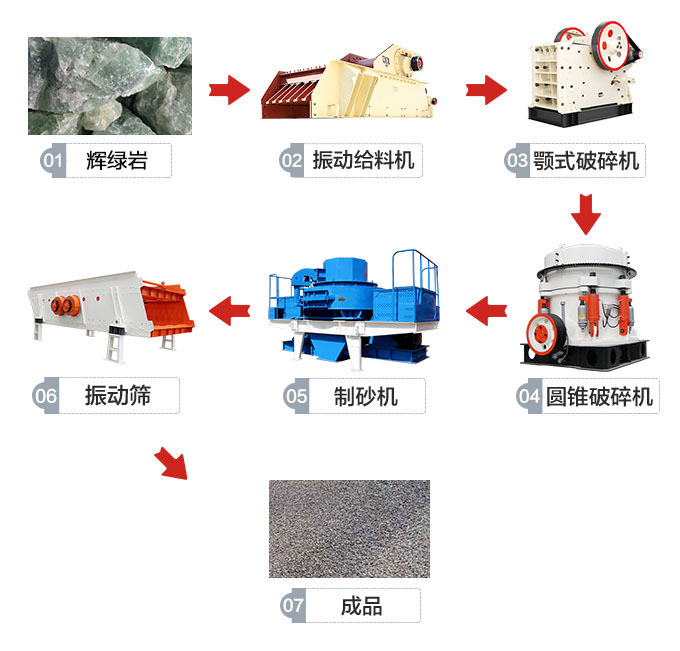 01 辉绿岩

02 振动给料机

03 颚式破碎机

04 圆锥破碎机

05 制砂机

06 振动筛

07 成品